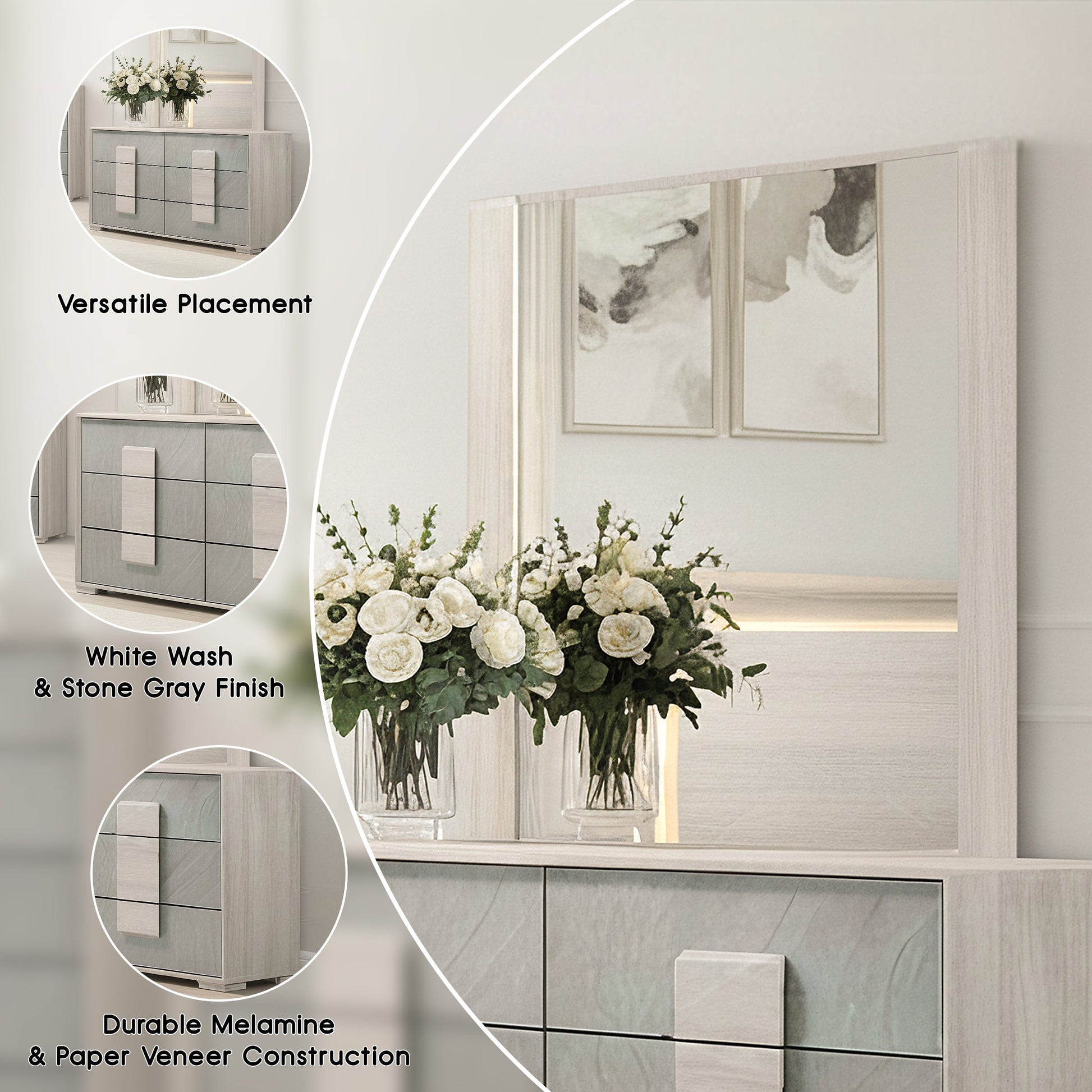 Versatile Placement

White Wash
& Stone Gray Finish

Durable Melamine
& Paper Veneer Construction