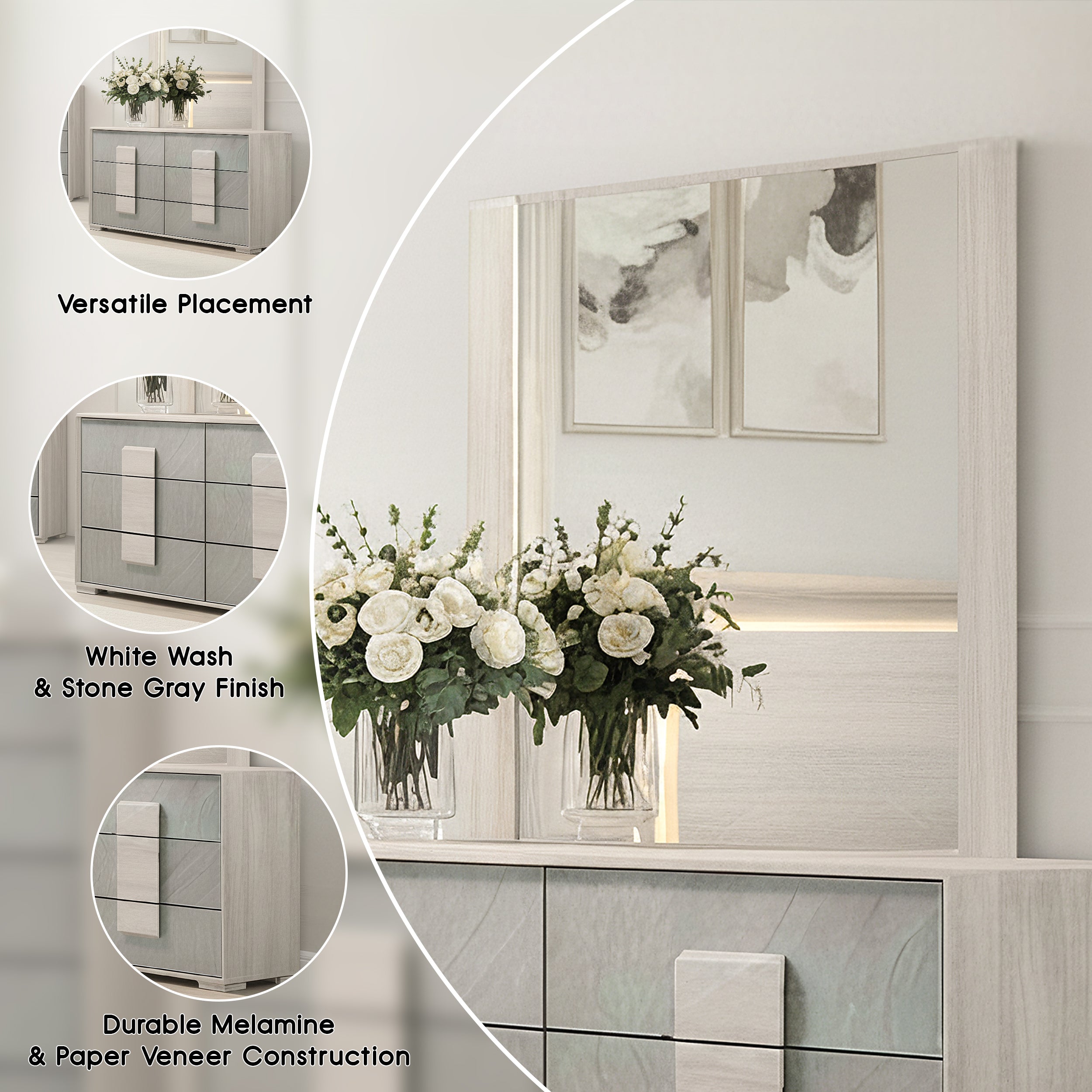 Versatile Placement

White Wash & Stone Gray Finish

Durable Melamine & Paper Veneer Construction